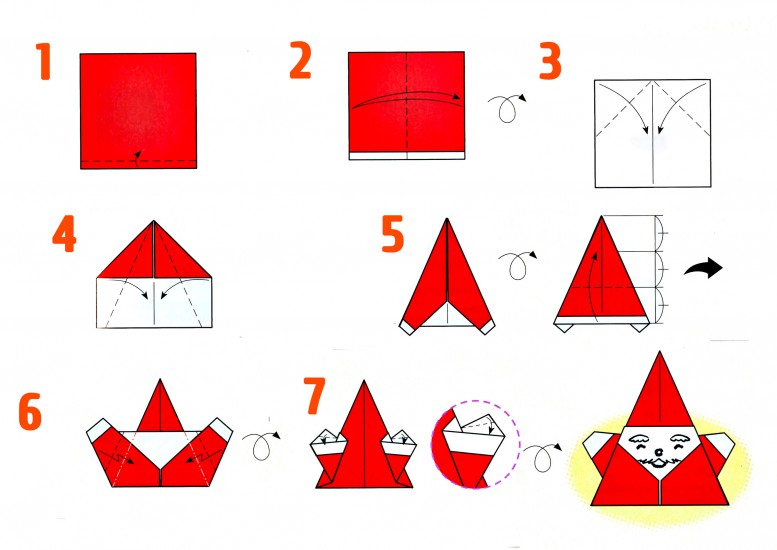 1

2

3

4

5

6

7